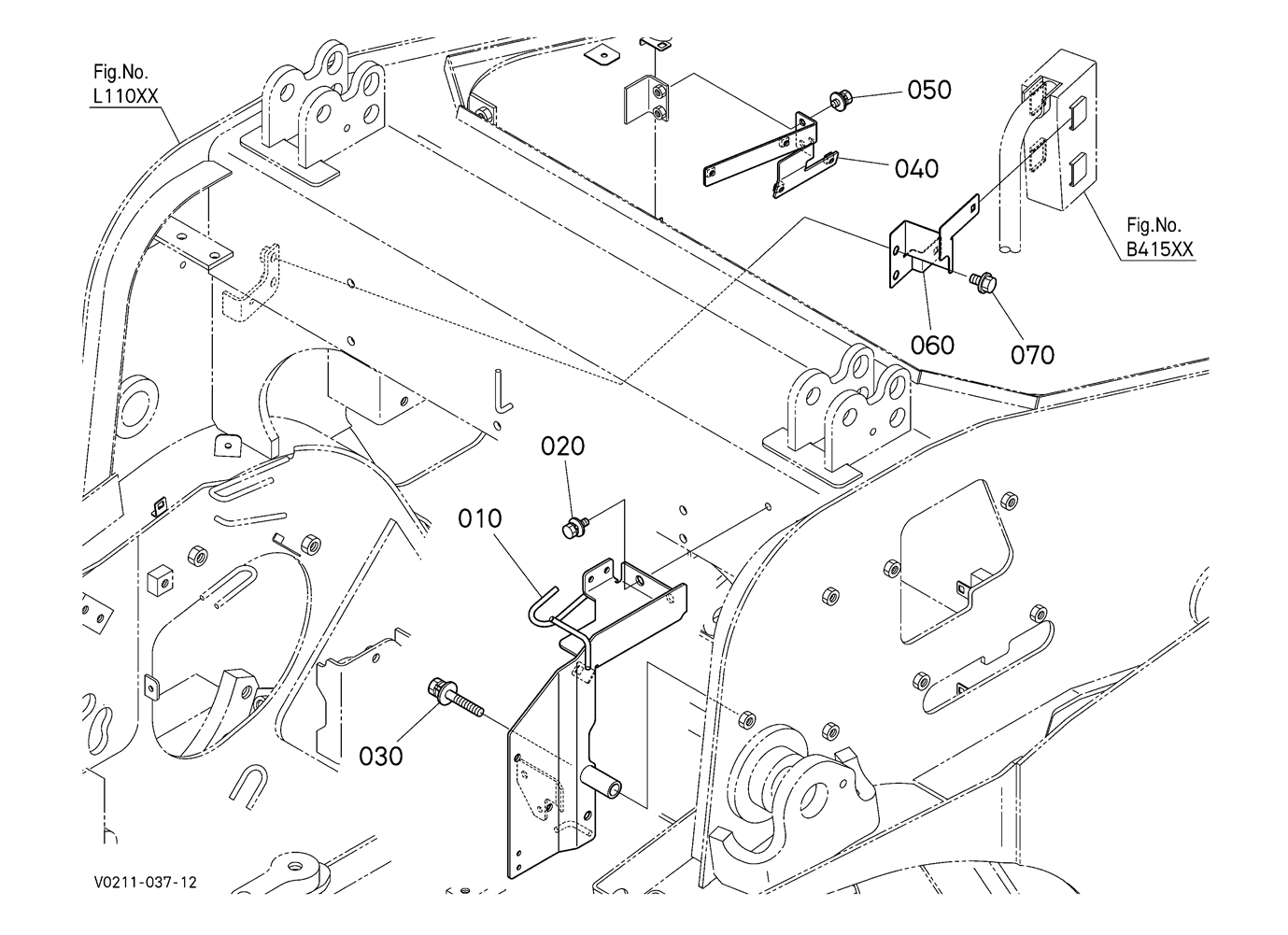 Fig.No.
L110XX

050

040

Fig.No.
B415XX

060

070

020

010

030

V0211-037-12